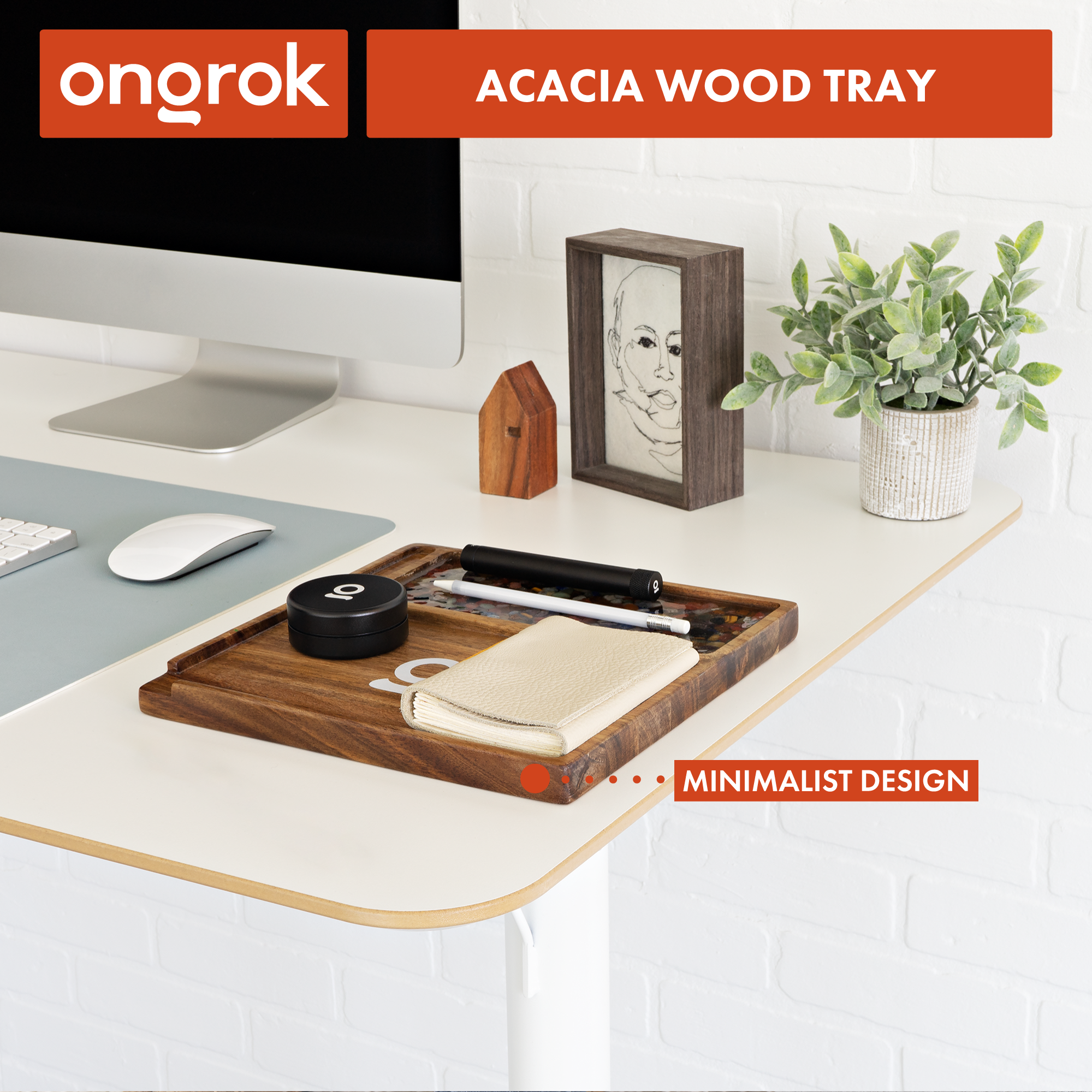 ongrok

ACACIA WOOD TRAY

MINIMALIST DESIGN