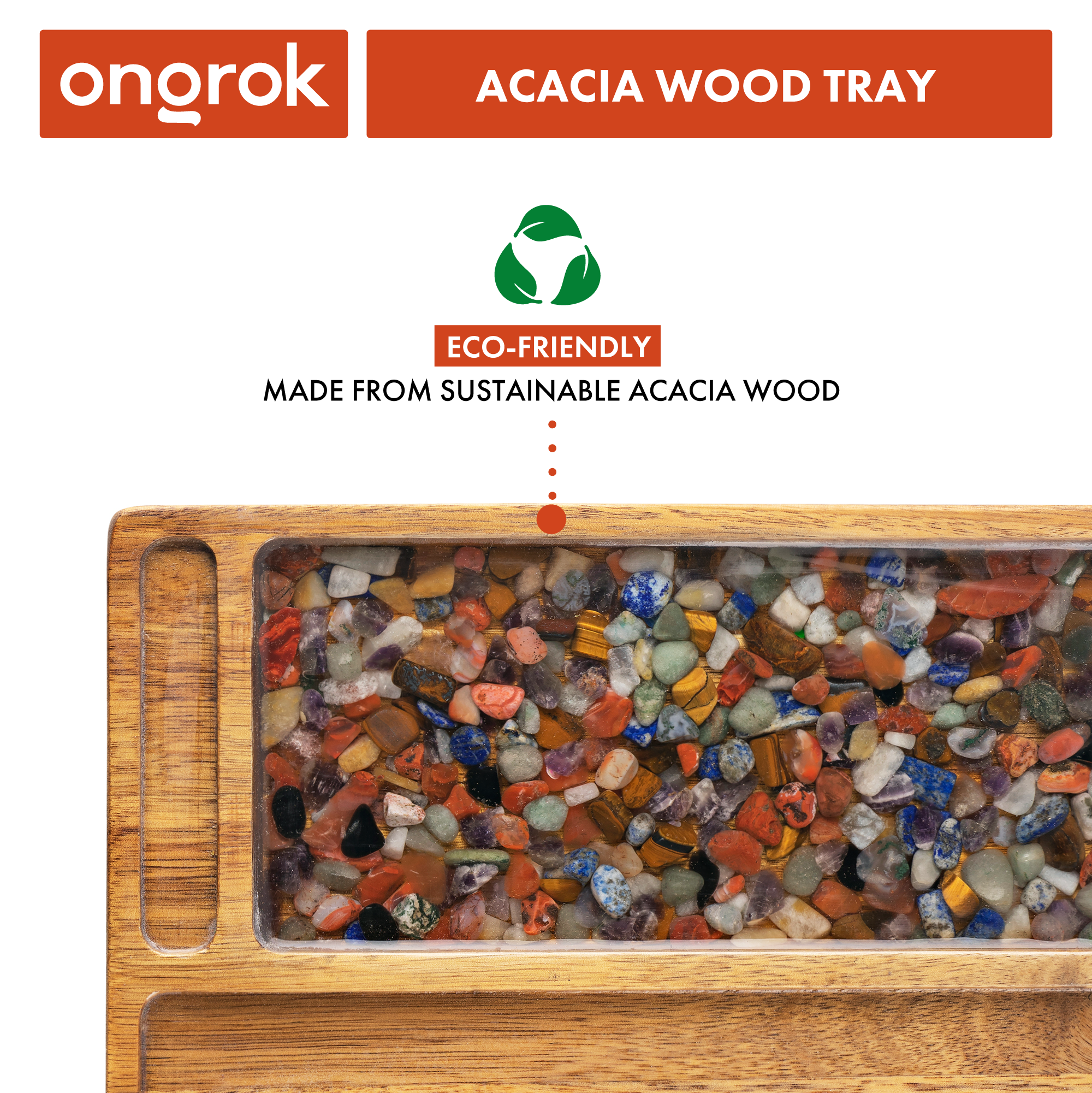 ongrok

ACACIA WOOD TRAY

ECO-FRIENDLY

MADE FROM SUSTAINABLE ACACIA WOOD