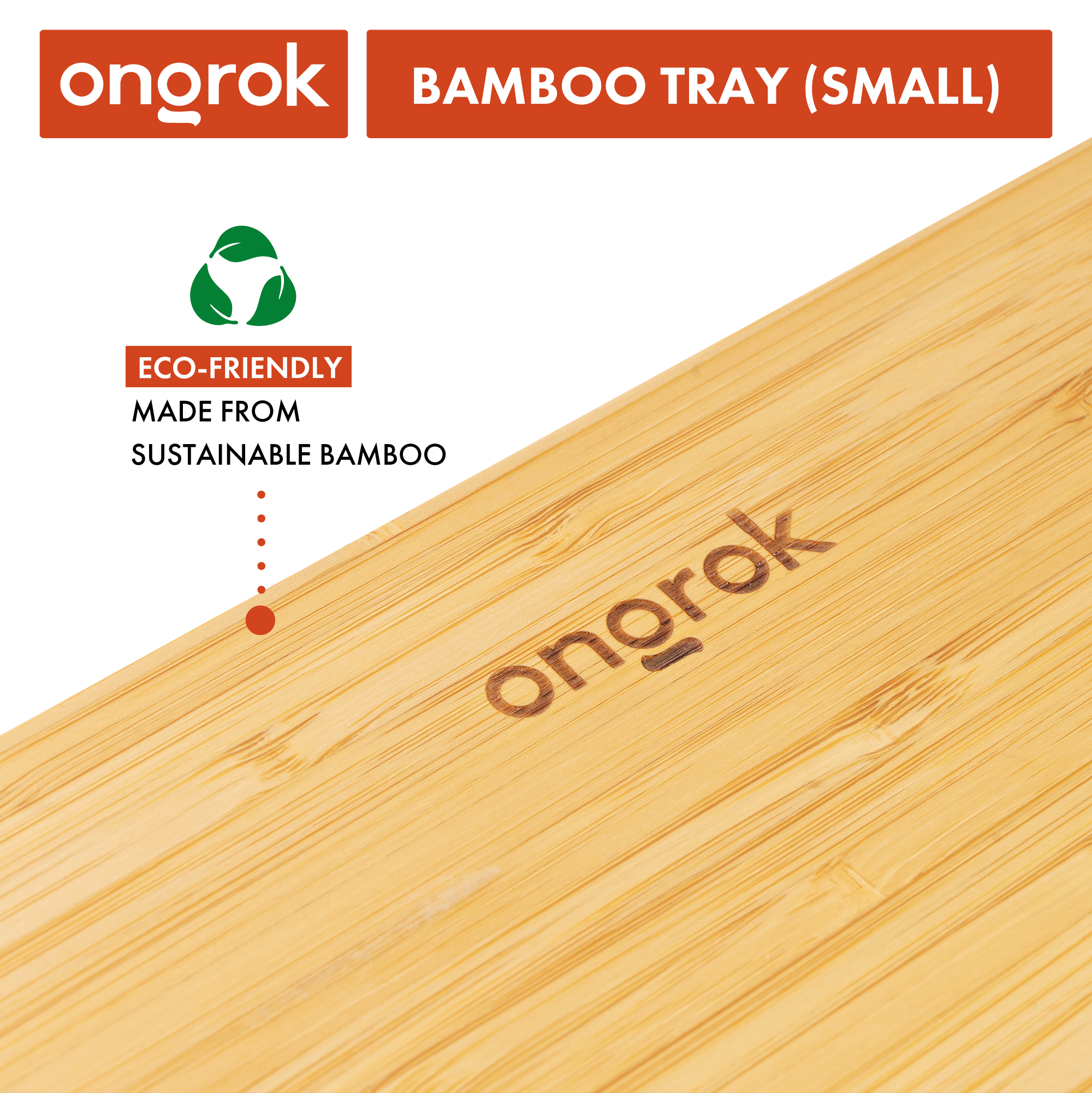 ongrok

BAMBOO TRAY (SMALL)

ECO-FRIENDLY

MADE FROM SUSTAINABLE BAMBOO

ongrok